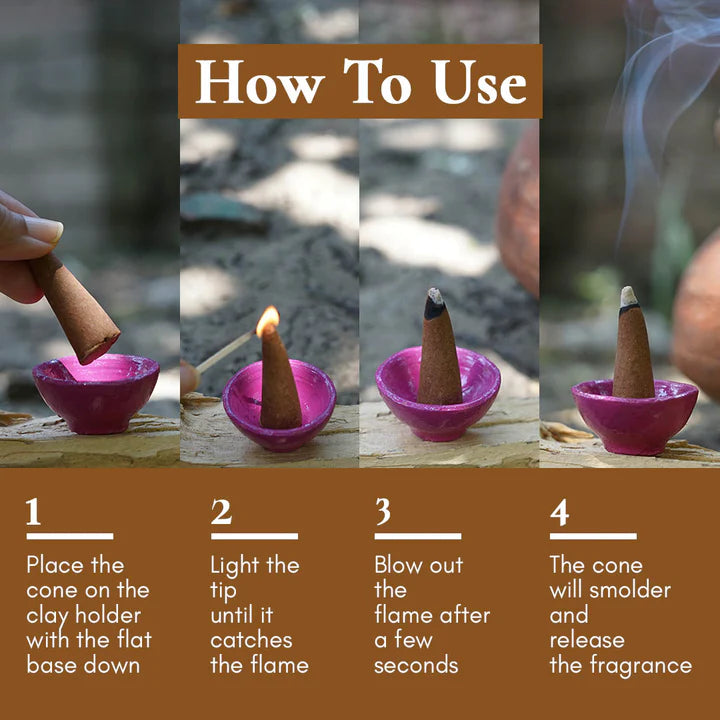 How To Use

1

Place the cone on the clay holder with the flat base down

2

Light the tip until it catches the flame

3

Blow out the flame after a few seconds

4

The cone will smolder and release the fragrance