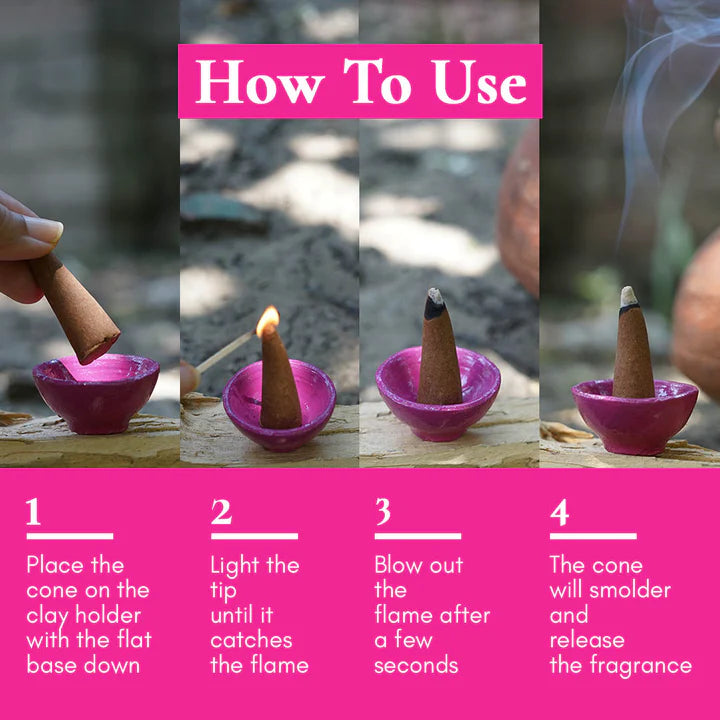 How To Use

1

Place the cone on the clay holder with the flat base down

2

Light the tip until it catches the flame

3

Blow out the flame after a few seconds

4

The cone will smolder and release the fragrance