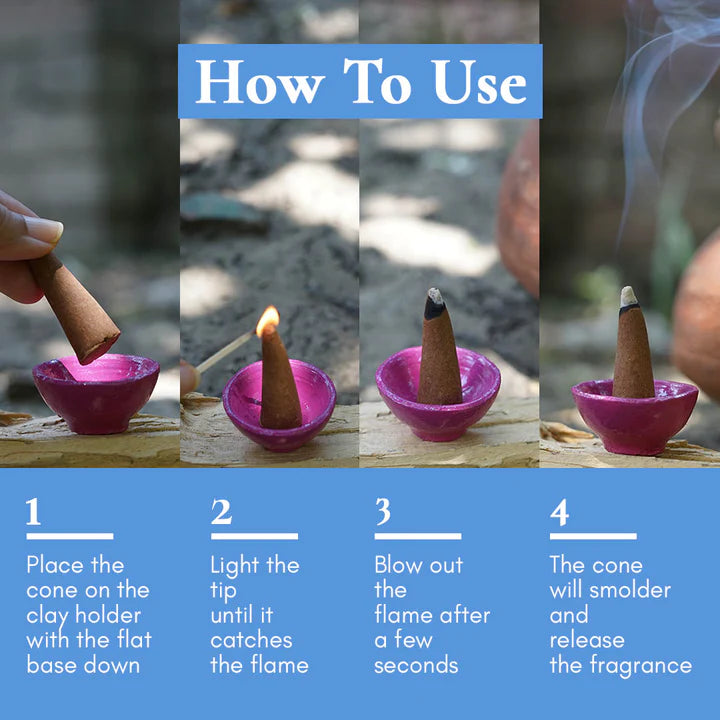 How To Use

1

Place the cone on the clay holder with the flat base down

2

Light the tip until it catches the flame

3

Blow out the flame after a few seconds

4

The cone will smolder and release the fragrance